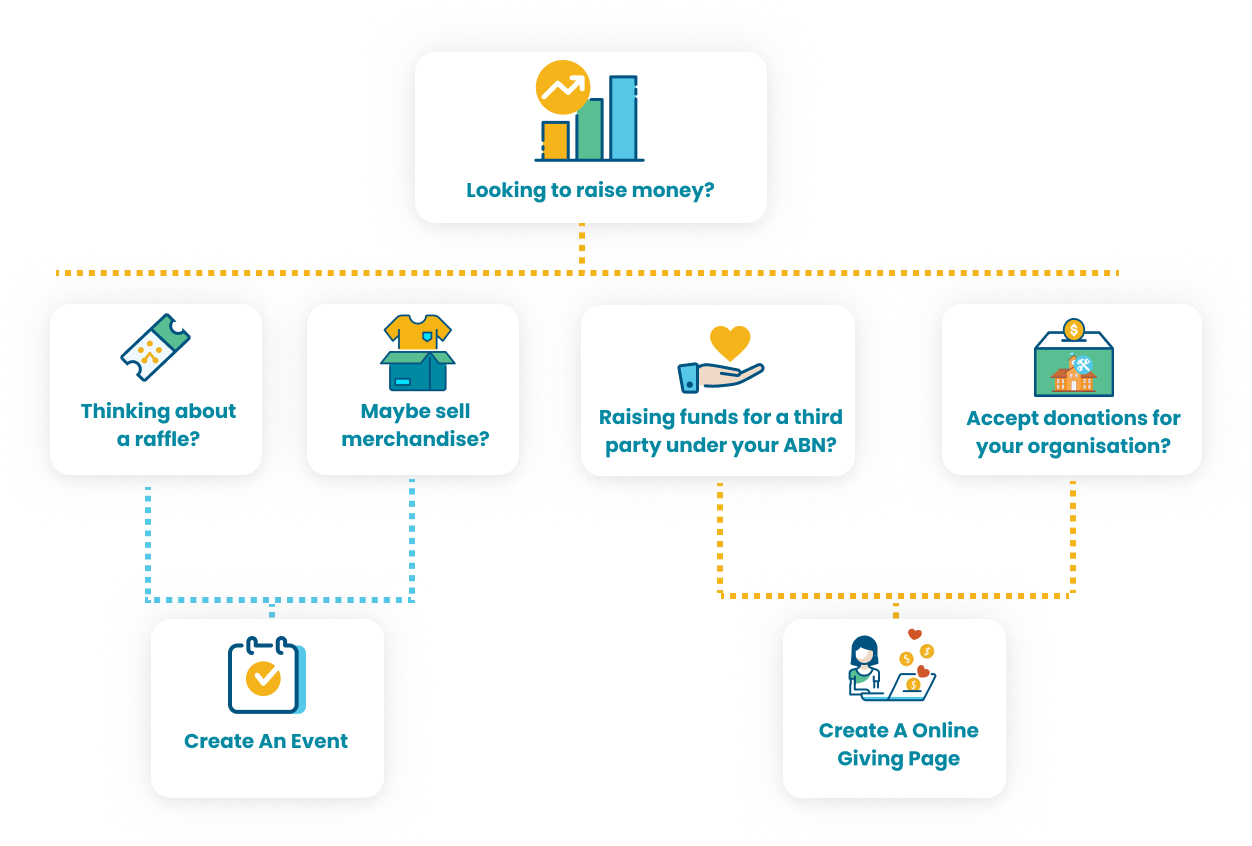 Looking to raise money?

Thinking about a raffle?

Maybe sell merchandise?

Raising funds for a third party under your ABN?

Accept donations for your organisation?

Create An Event

Create A Online Giving Page